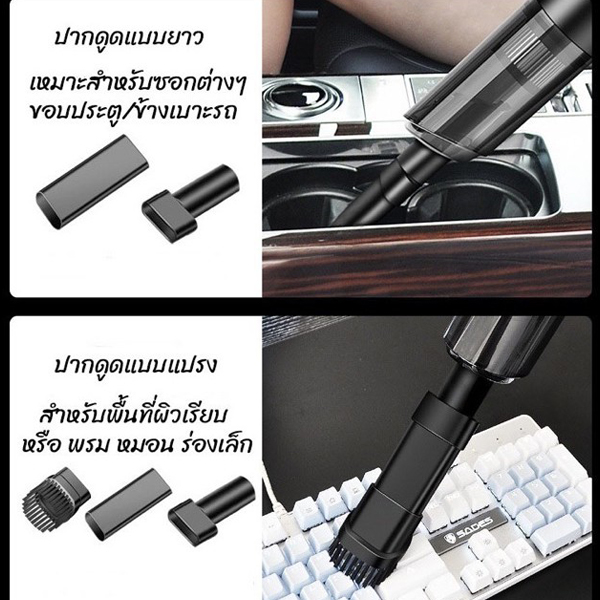 ปากดูดแบบยาว

เหมาะสำหรับซอกต่างๆ ขอบประตู/ข้างเบาะรถ

ปากดูดแบบแปรง

สำหรับพื้นที่ผิวเรียบ หรือ พรม หมอน ร่องเล็ก

SADES